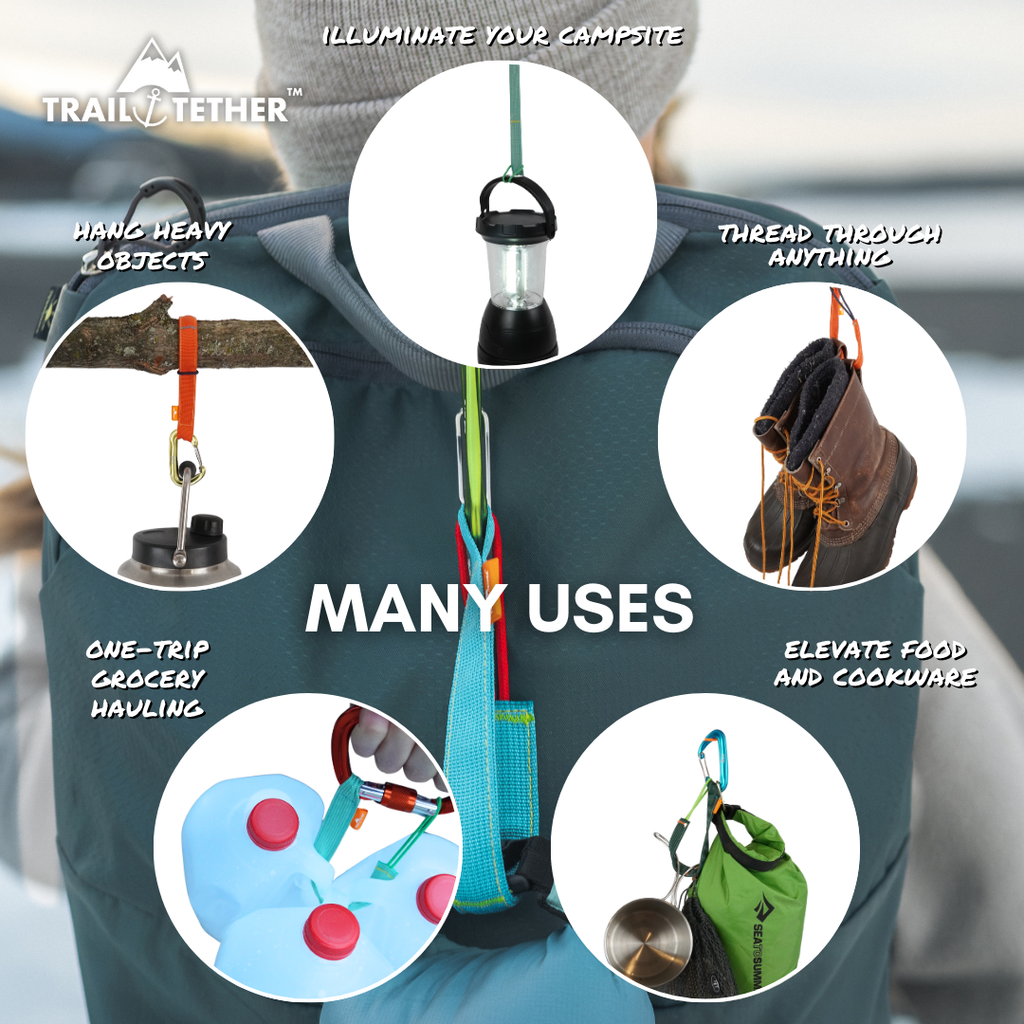 TRAIL TETHER™

ILLUMINATE YOUR CAMPSITE

HANG HEAVY OBJECTS

THREAD THROUGH ANYTHING

MANY USES

ONE-TRIP GROCERY HAULING

ELEVATE FOOD AND COOKWARE

SEA TO SUMMIT